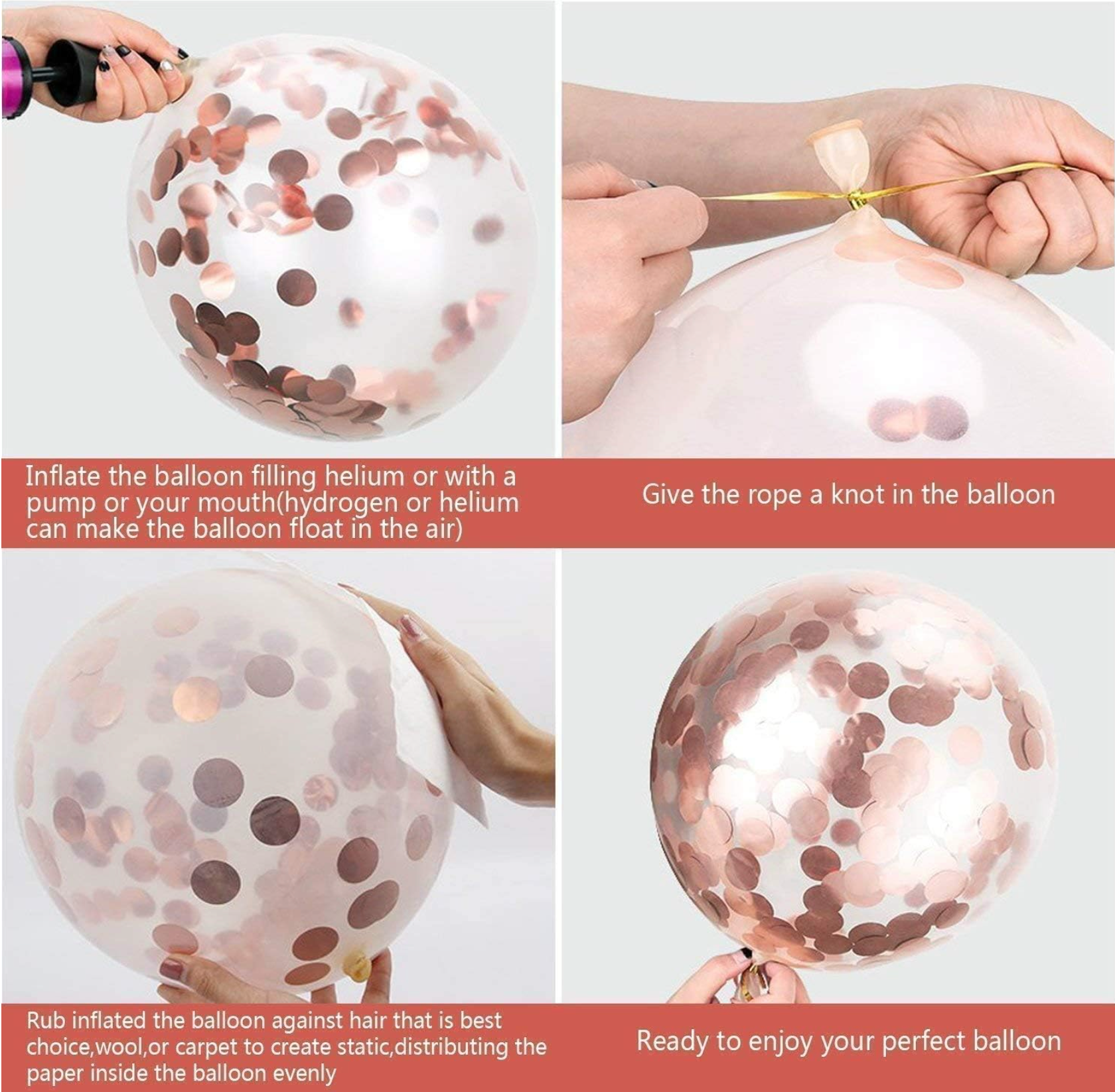 Inflate the balloon filling helium or with a pump or your mouth(hydrogen or helium can make the balloon float in the air)

Give the rope a knot in the balloon

Rub inflated the balloon against hair that is best choice,wool,or carpet to create static,distributing the paper inside the balloon evenly

Ready to enjoy your perfect balloon